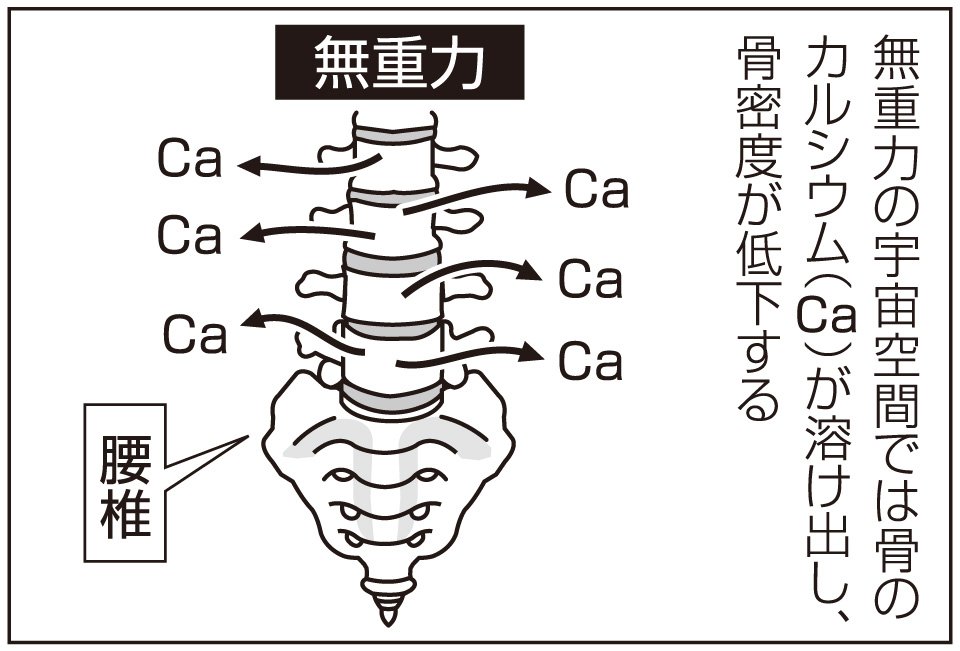 無重力の宇宙空間では骨のカルシウム(Ca)が溶け出し、骨密度が低下する

無重力

Ca
Ca
Ca
Ca
Ca
Ca

腰椎