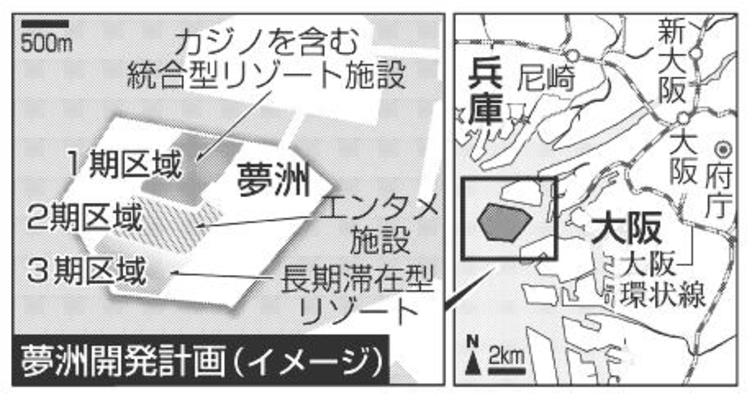 500m

カジノを含む統合型リゾート施設

1期区域

夢洲

2期区域

エンタメ施設

3期区域

長期滞在型リゾート

夢洲開発計画（イメージ）

兵庫

尼崎

新大阪

大阪

府庁

大阪

大阪環状線

N

2km