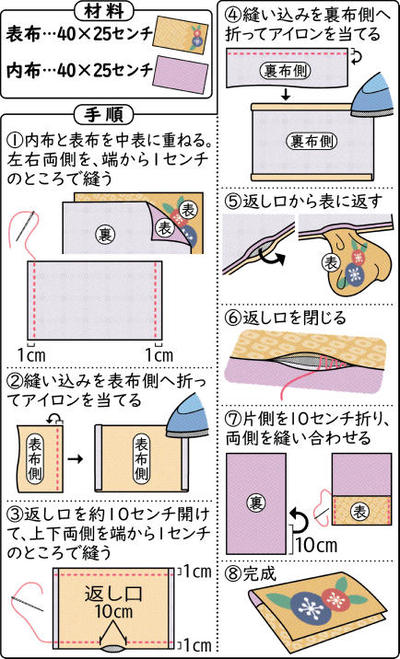 材料

表布…40×25センチ

内布…40×25センチ

手順

①内布と表布を中表に重ねる。左右両側を、端から1センチのところで縫う

裏

表

表

1cm

1cm

②縫い込みを表布側へ折ってアイロンを当てる

表布側

表布側

③返し口を約10センチ開けて、上下両側を端から1センチのところで縫う

返し口

10cm

1cm

1cm

④縫い込みを裏布側へ折ってアイロンを当てる

裏布側

裏布側

⑤返し口から表に返す

表

⑥返し口を閉じる

⑦片側を10センチ折り、両側を縫い合わせる

裏

10cm

表

⑧完成